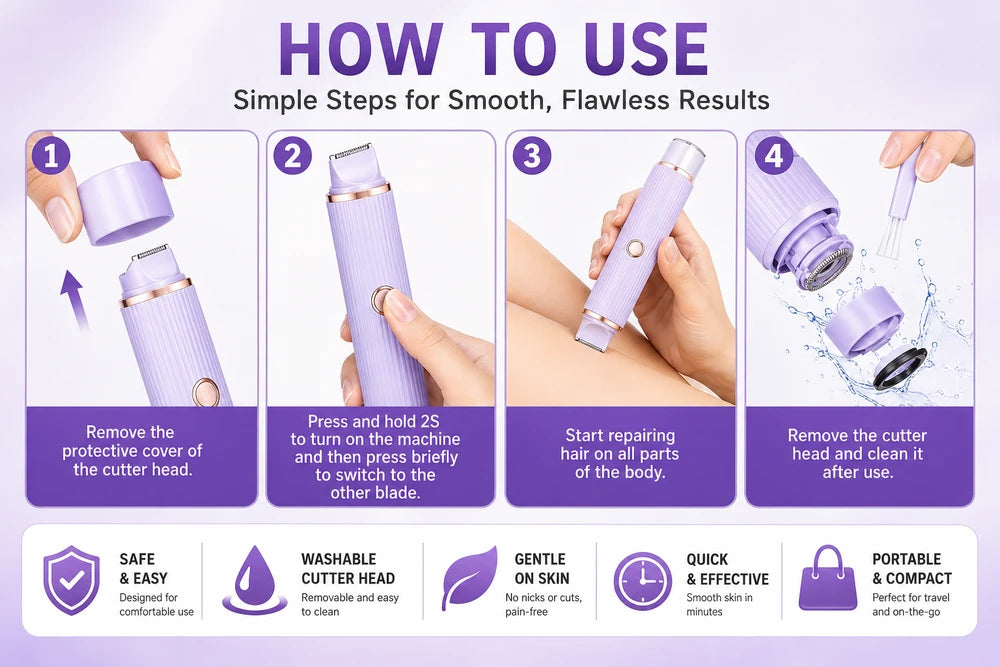 HOW TO USE

Simple Steps for Smooth, Flawless Results

1

Remove the protective cover of the cutter head.

2

Press and hold 2S to turn on the machine and then press briefly to switch to the other blade.

3

Start repairing hair on all parts of the body.

4

Remove the cutter head and clean it after use.

SAFE & EASY
Designed for comfortable use

WASHABLE CUTTER HEAD
Removable and easy to clean

GENTLE ON SKIN
No nicks or cuts, pain-free

QUICK & EFFECTIVE
Smooth skin in minutes

PORTABLE & COMPACT
Perfect for travel and on-the-go